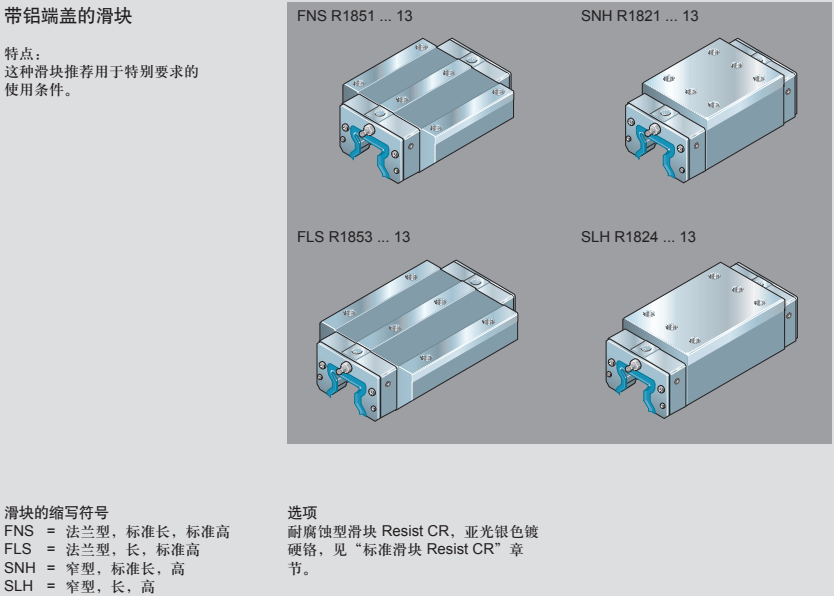 带铝端盖的滑块

特点：
这种滑块推荐用于特别要求的使用条件。

FNS R1851 ... 13

SNH R1821 ... 13

FLS R1853 ... 13

SLH R1824 ... 13

滑块的缩写符号
FNS = 法兰型，标准长，标准高
FLS = 法兰型，长，标准高
SNH = 窄型，标准长，高
SLH = 窄型，长，高

选项
耐腐蚀型滑块 Resist CR，亚光银色镀硬铬，见“标准滑块 Resist CR”章节。