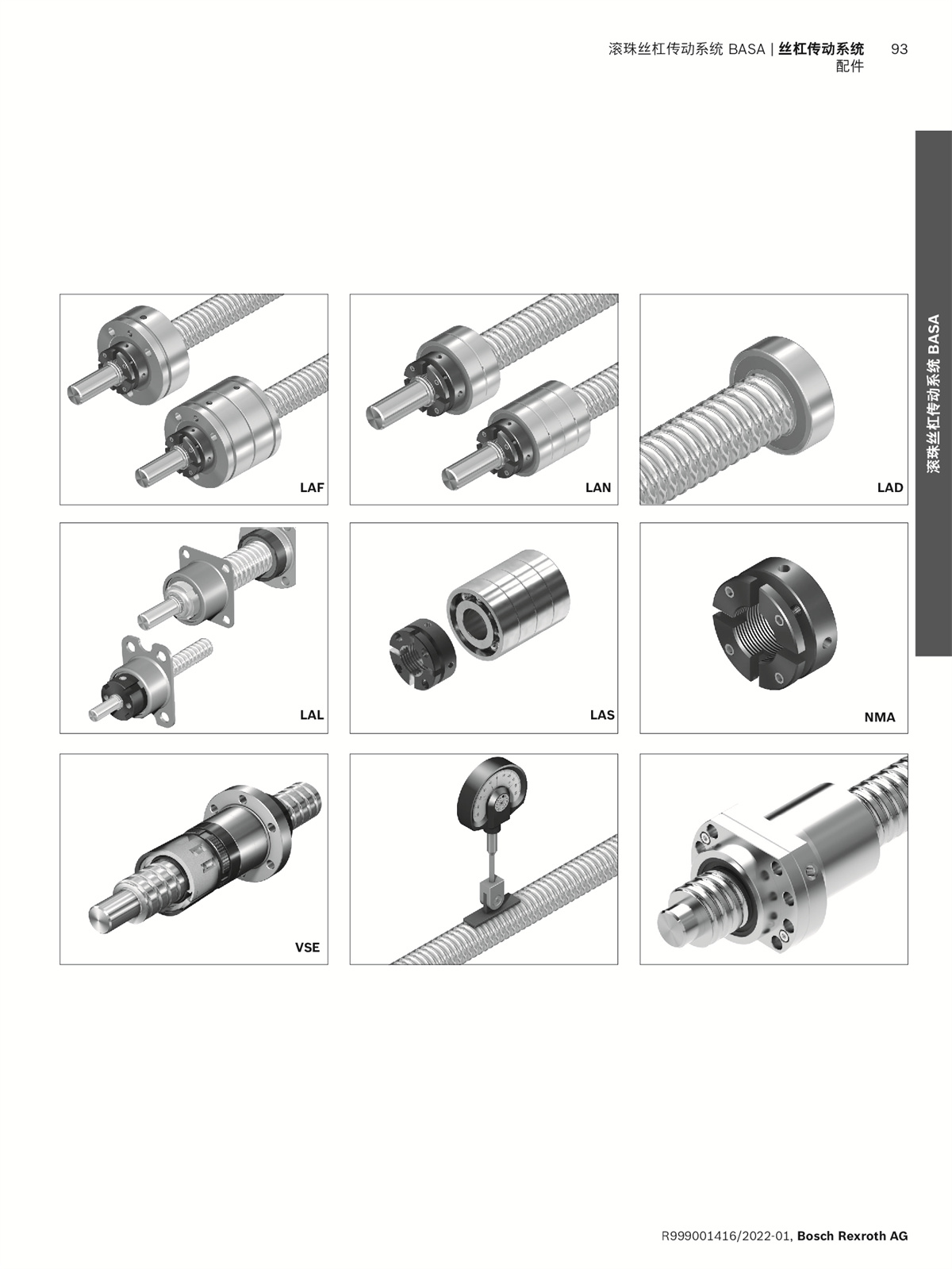 滚珠丝杠传动系统 BASA | 丝杠传动系统 93
配件

滚珠丝杠传动系统 BASA

LAF

LAN

LAD

LAL

LAS

NMA

VSE

R999001416/2022-01, Bosch Rexroth AG